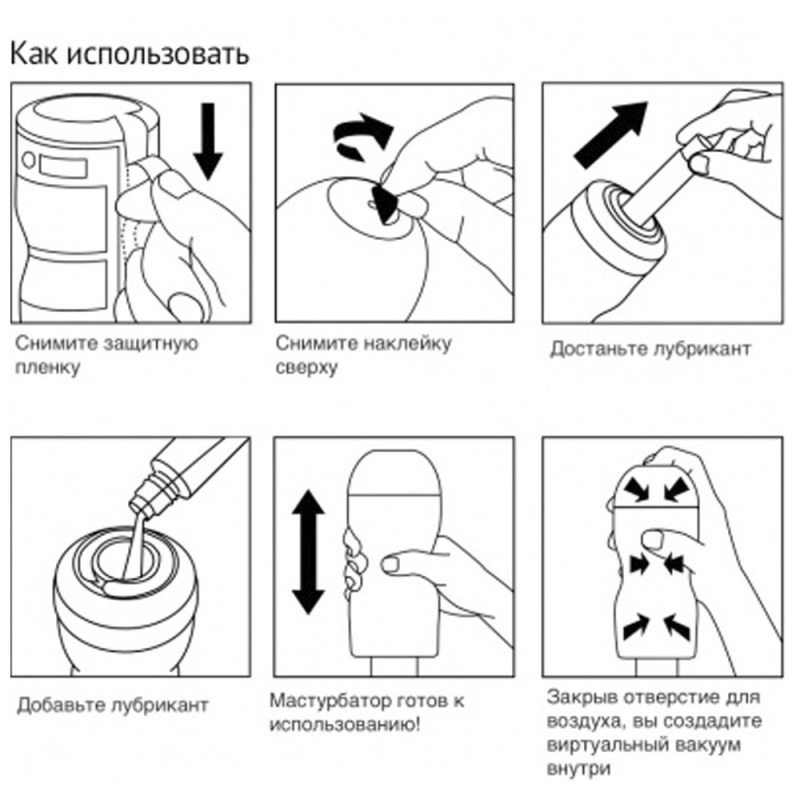 Как использовать

Снимите защитную пленку

Снимите наклейку сверху

Достаньте лубрикант

Добавьте лубрикант

Мастурбатор готов к использованию!

Закрыв отверстие для воздуха, вы создадите виртуальный вакуум внутри