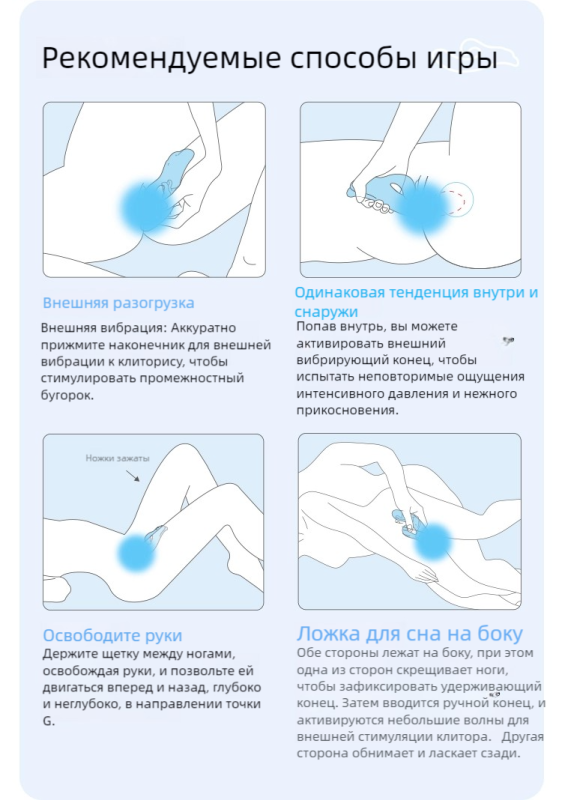 Рекомендуемые способы игры

Внешняя разогрузка
Внешняя вибрация: Аккуратно прижмите наконечник для внешней вибрации к клиторису, чтобы стимулировать промежностный бугорок.

Одинаковая тенденция внутри и снаружи
Попав внутрь, вы можете активировать внешний вибрирующий конец, чтобы испытать неповторимые ощущения интенсивного давления и нежного прикосновения.

Ножки зажаты

Освободите руки
Держите щетку между ногами, освобождая руки, и позвольте ей двигаться вперед и назад, глубоко и неглубоко, в направлении точки G.

Ложка для сна на боку
Обе стороны лежат на боку, при этом одна из сторон скрещивает ноги, чтобы зафиксировать удерживающий конец. Затем вводится ручной конец, и активируются небольшие волны для внешней стимуляции клитора. Другая сторона обнимает и ласкает сзади.